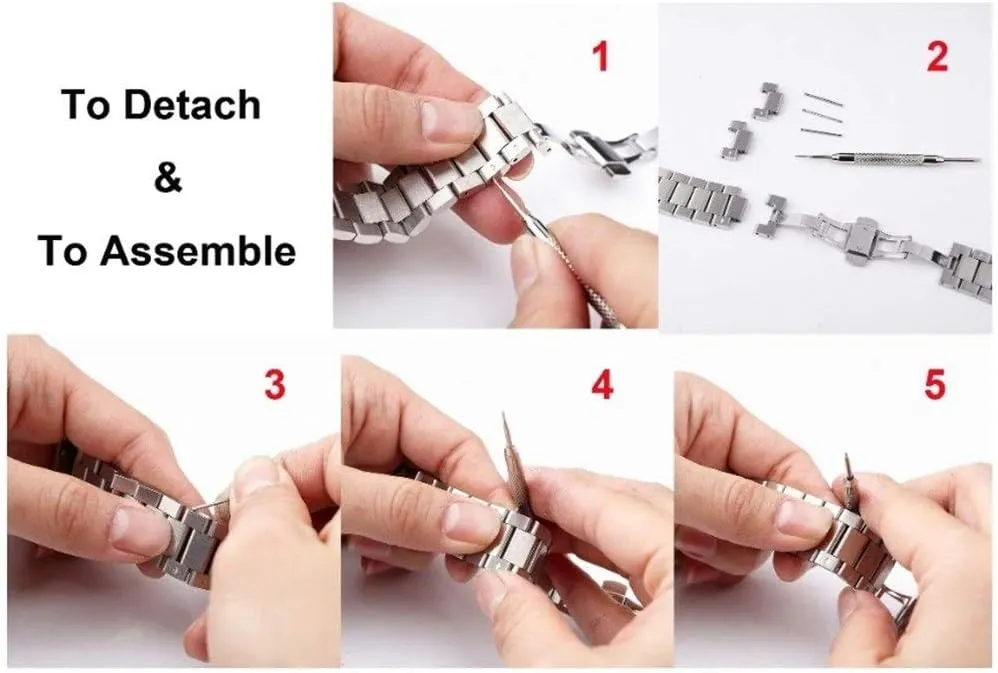 To Detach
&
To Assemble

1

2

3

4

5