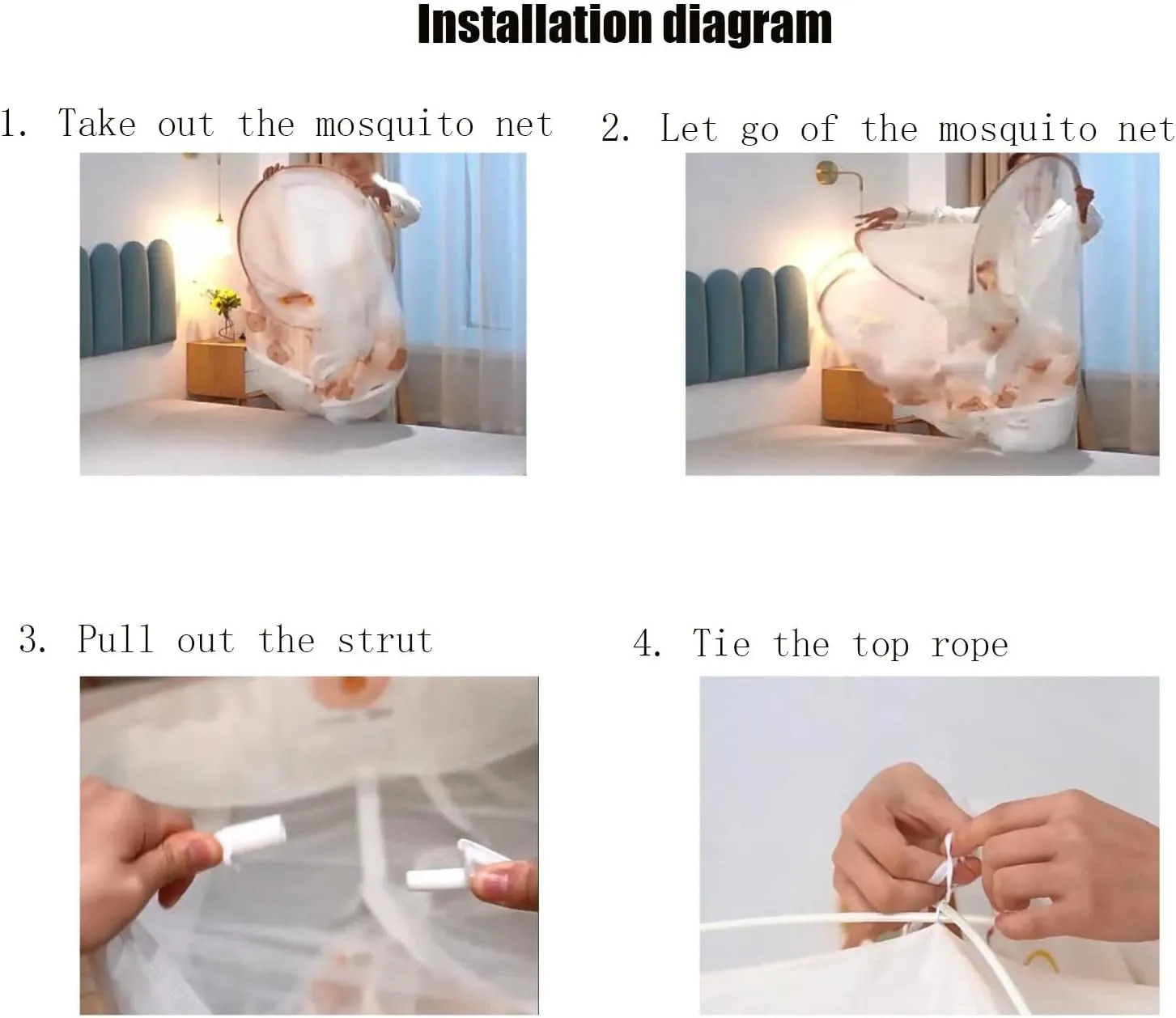 Installation diagram

1. Take out the mosquito net

2. Let go of the mosquito net

3. Pull out the strut

4. Tie the top rope