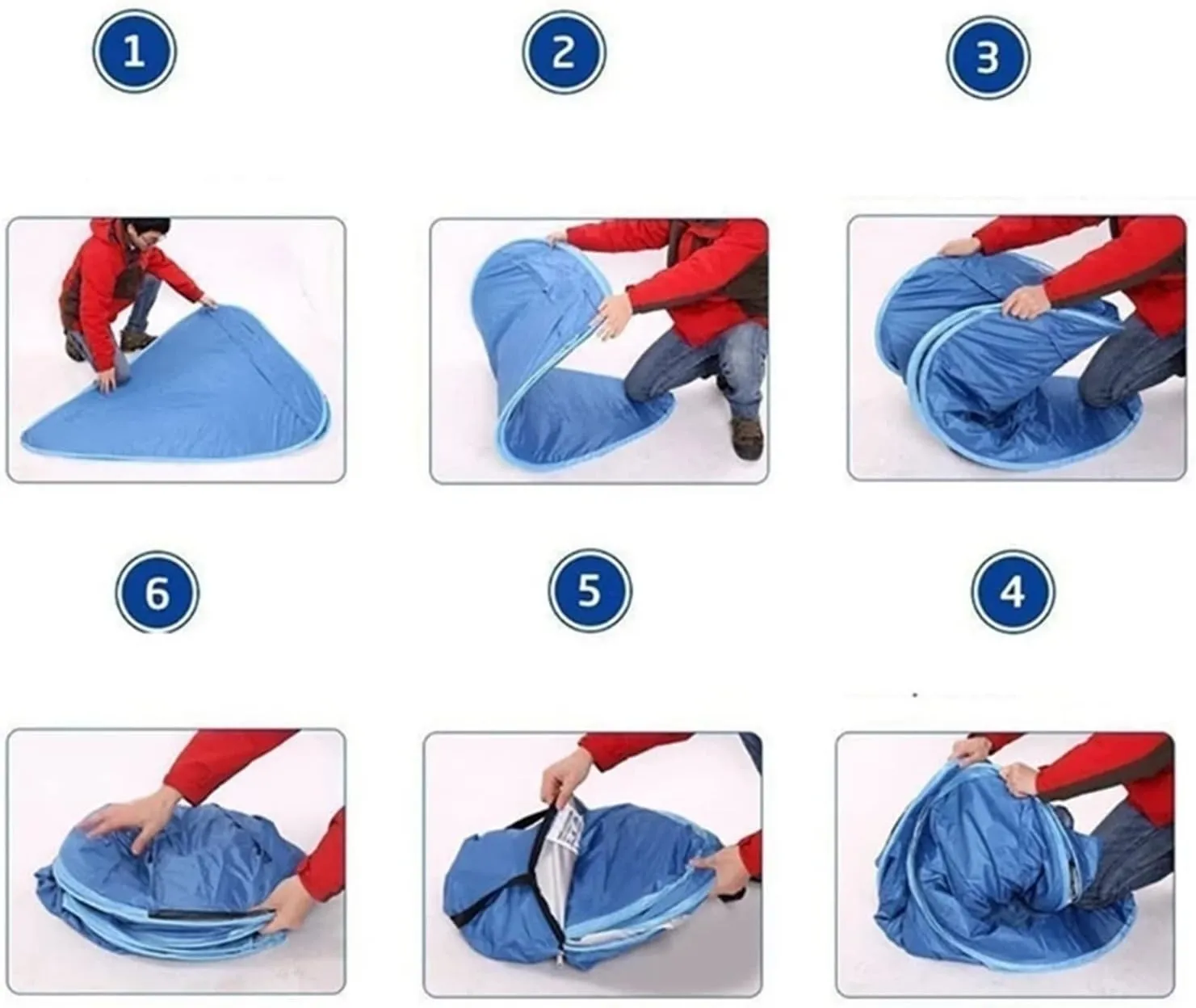 1

2

3

6

5

4