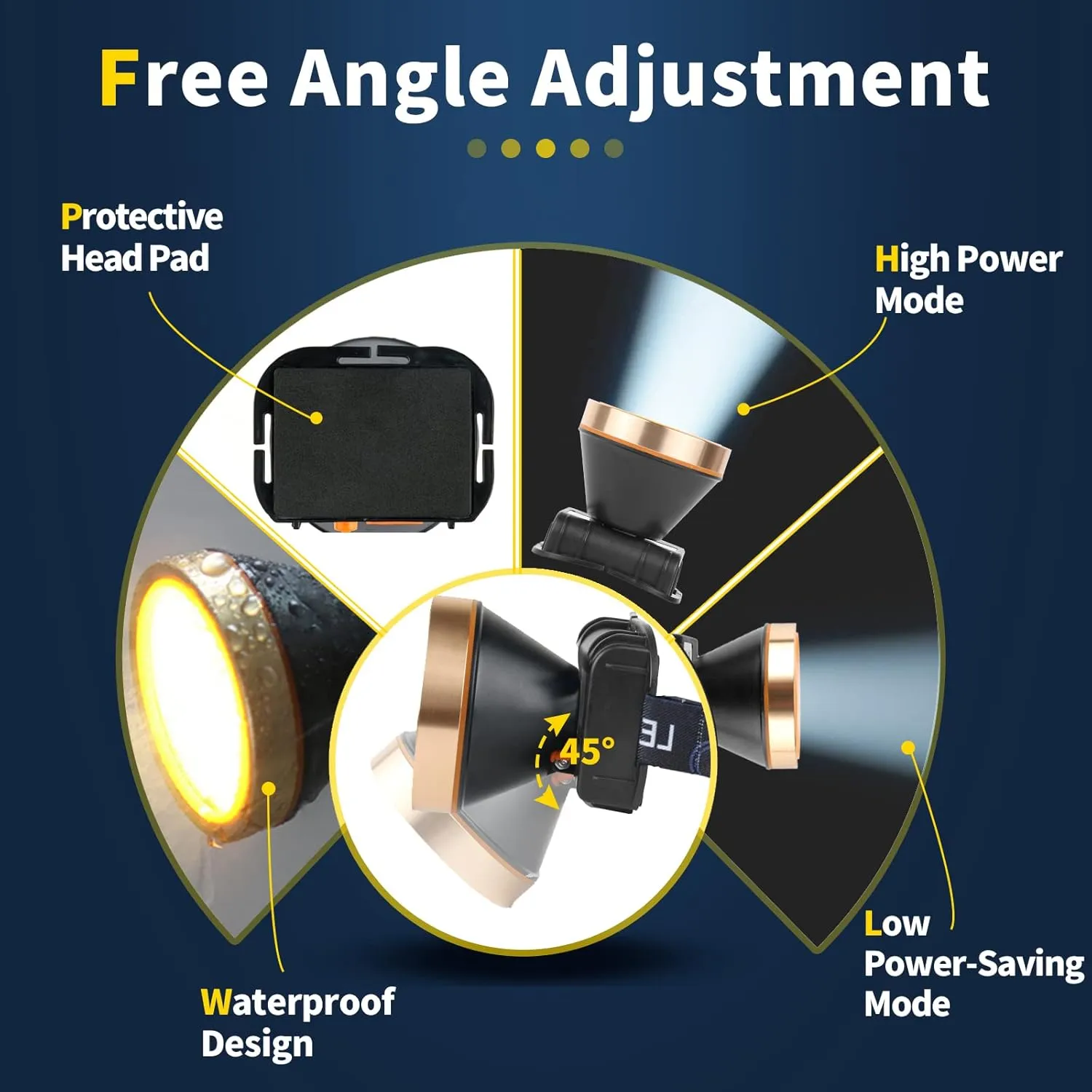 Free Angle Adjustment

Protective Head Pad

High Power Mode

45°

LE

Waterproof Design

Low Power-Saving Mode