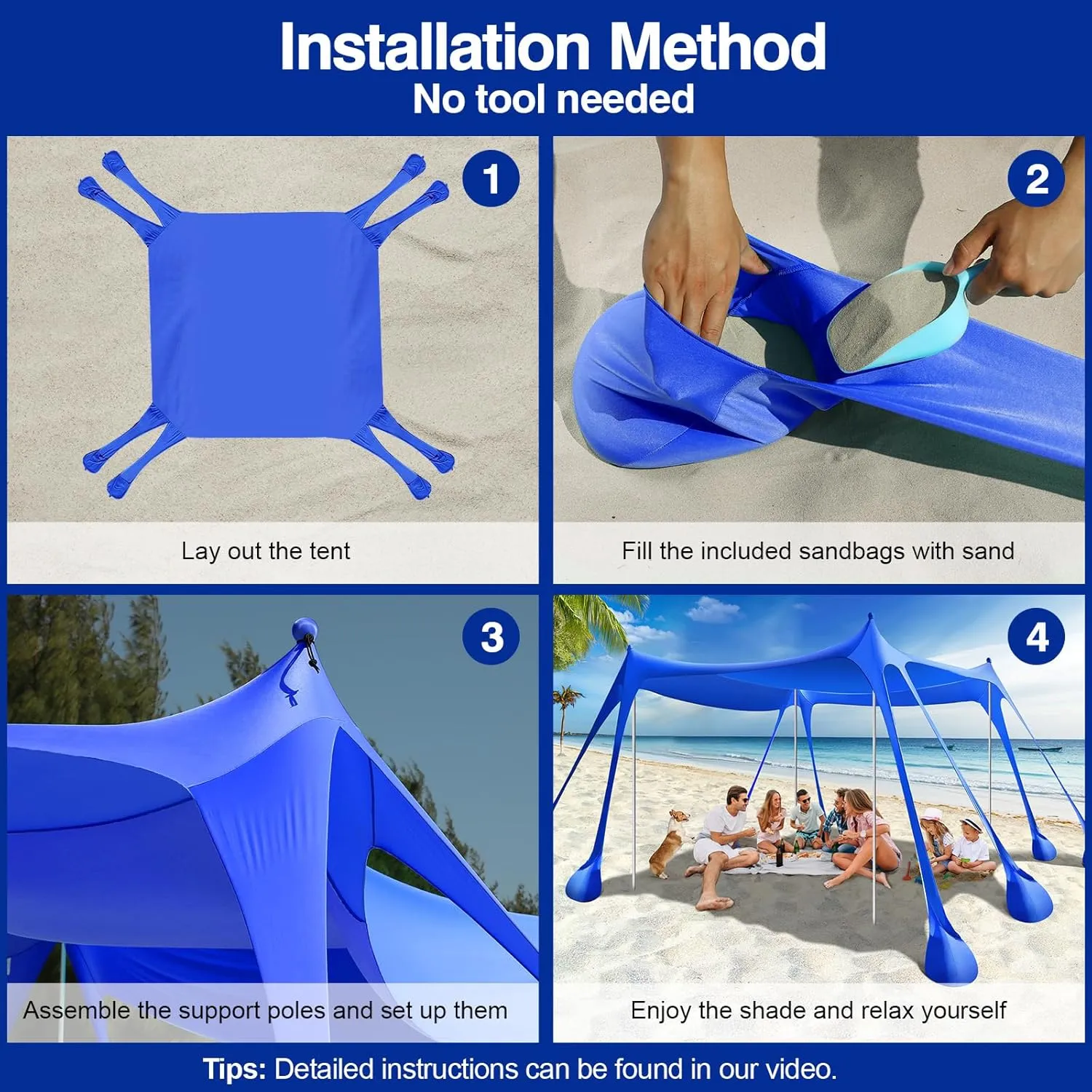 Installation Method
No tool needed

1
Lay out the tent

2
Fill the included sandbags with sand

3
Assemble the support poles and set up them

4
Enjoy the shade and relax yourself

Tips: Detailed instructions can be found in our video.