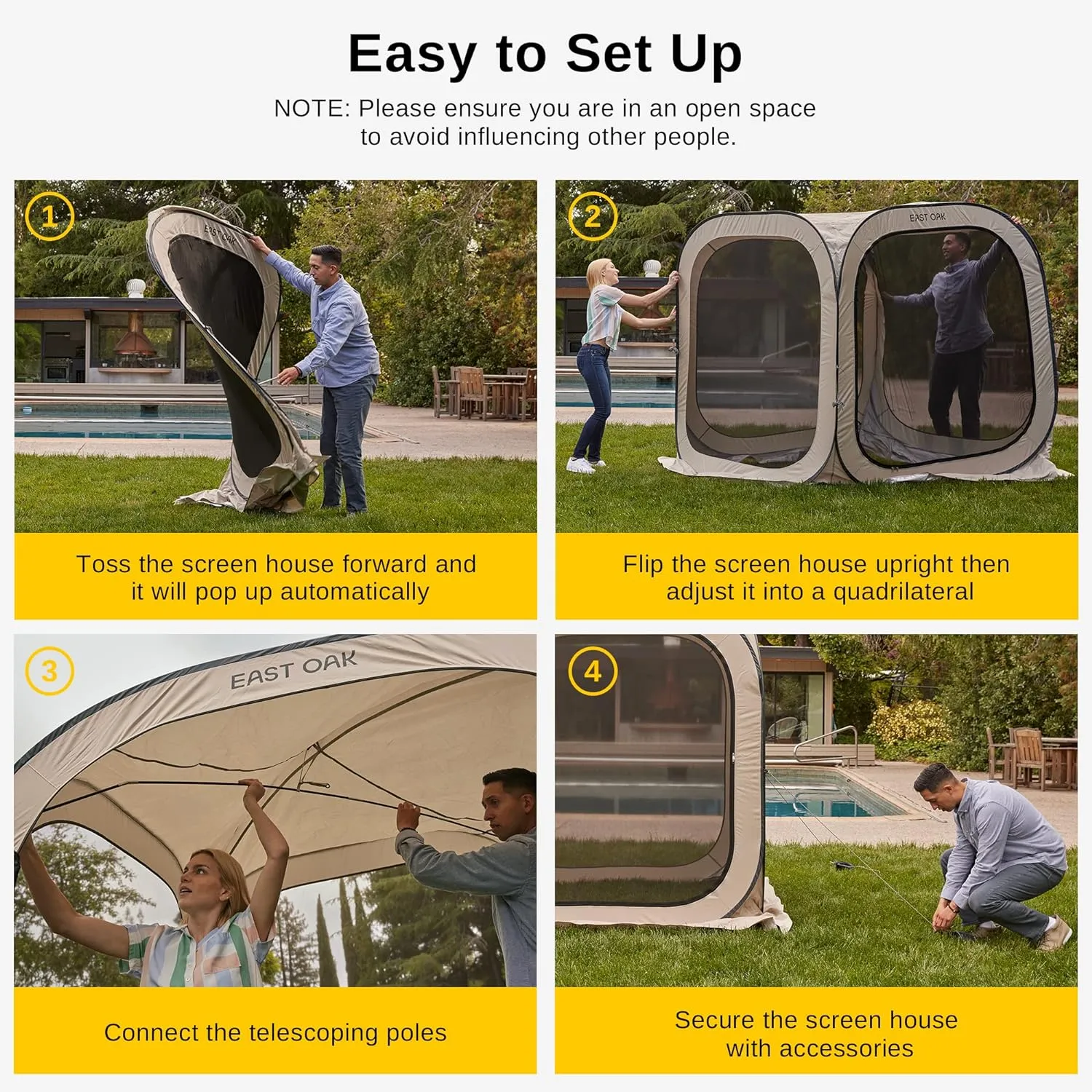 Easy to Set Up

NOTE: Please ensure you are in an open space to avoid influencing other people.

1

EAST OAK

Toss the screen house forward and it will pop up automatically

2

EAST OAK

Flip the screen house upright then adjust it into a quadrilateral

3

EAST OAK

Connect the telescoping poles

4

Secure the screen house with accessories