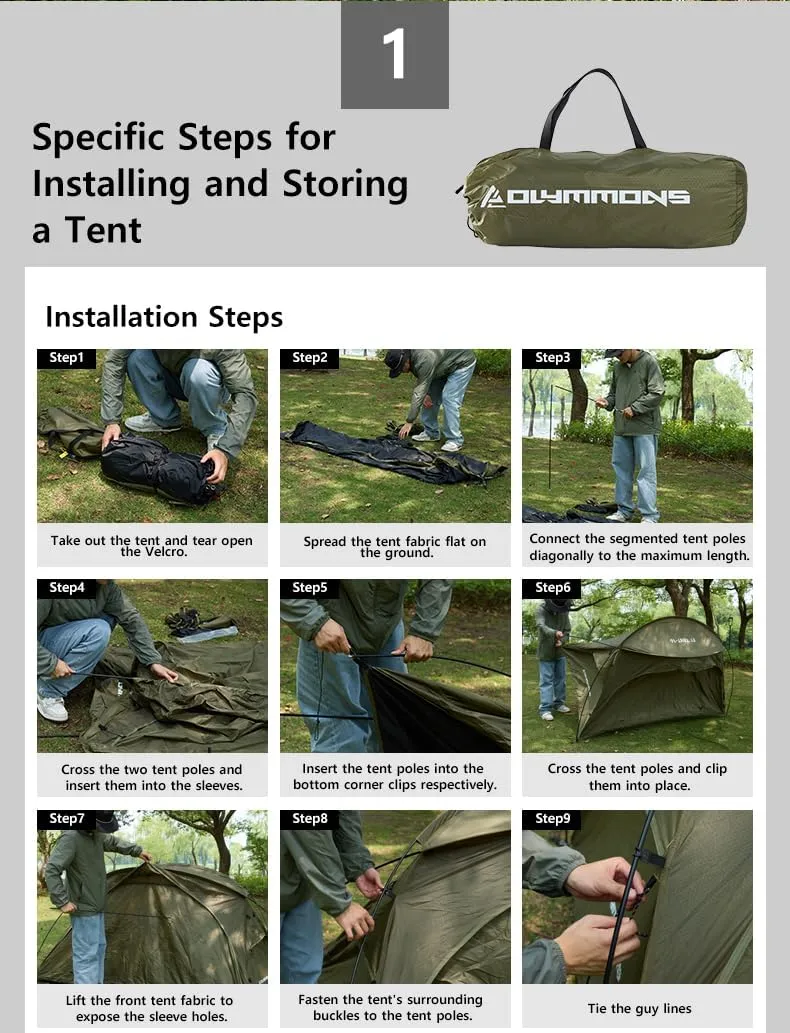 1

Specific Steps for Installing and Storing a Tent

OLYMMONS

Installation Steps

Step1
Take out the tent and tear open the Velcro.

Step2
Spread the tent fabric flat on the ground.

Step3
Connect the segmented tent poles diagonally to the maximum length.

Step4
Cross the two tent poles and insert them into the sleeves.

Step5
Insert the tent poles into the bottom corner clips respectively.

Step6
Cross the tent poles and clip them into place.

Step7
Lift the front tent fabric to expose the sleeve holes.

Step8
Fasten the tent's surrounding buckles to the tent poles.

Step9
Tie the guy lines