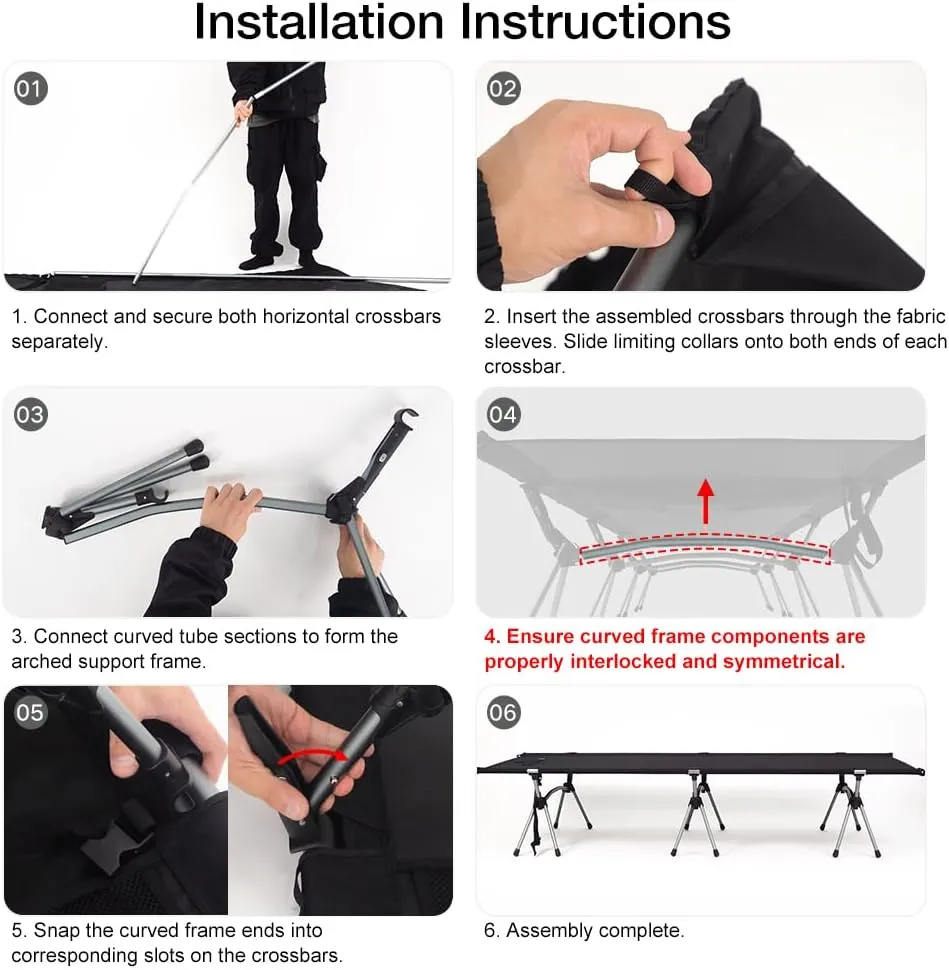 Installation Instructions

01

1. Connect and secure both horizontal crossbars separately.

02

2. Insert the assembled crossbars through the fabric sleeves. Slide limiting collars onto both ends of each crossbar.

03

3. Connect curved tube sections to form the arched support frame.

04

4. Ensure curved frame components are properly interlocked and symmetrical.

05

5. Snap the curved frame ends into corresponding slots on the crossbars.

06

6. Assembly complete.